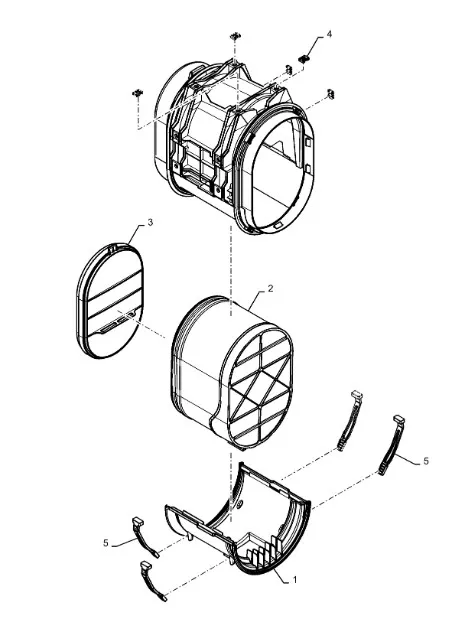 4
3
2
5
5
1