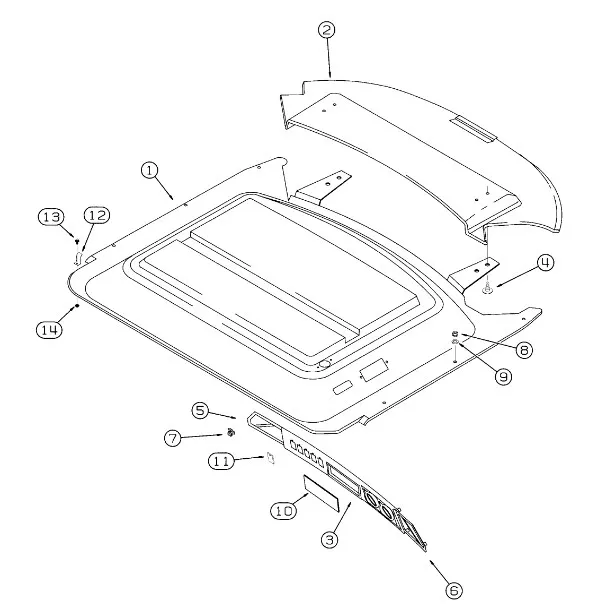 2
1
13
12
4
14
8
9
5
7
11
10
3
6