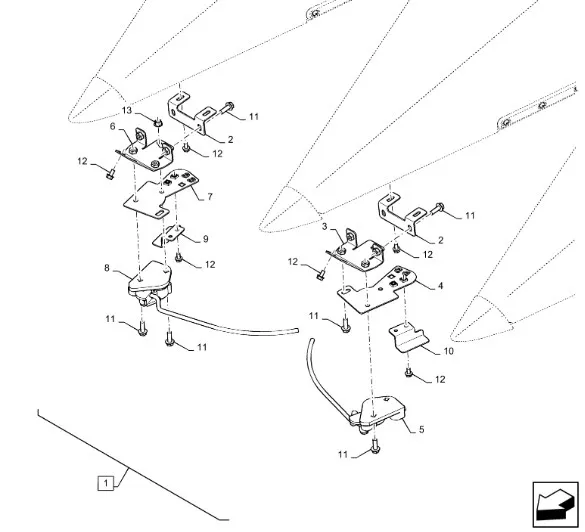 13
11
6
2
12
12
7
9
12
8
11
11
11
3
2
12
12
4
11
10
12
5
11
1