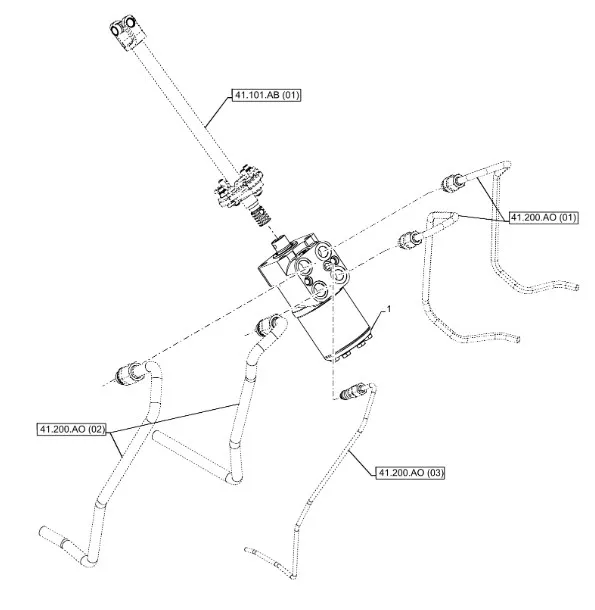 41.101.AB (01)

41.200.AO (01)

1

41.200.AO (02)

41.200.AO (03)