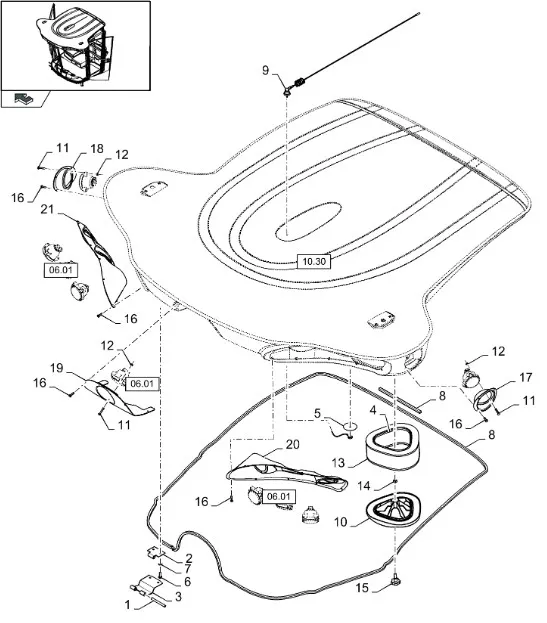 9
11
18
12
16
21
06.01
10.30
16
12
19
16
06.01
11
12
17
11
16
8
5
4
8
13
20
14
16
06.01
10
2
7
6
3
1
15