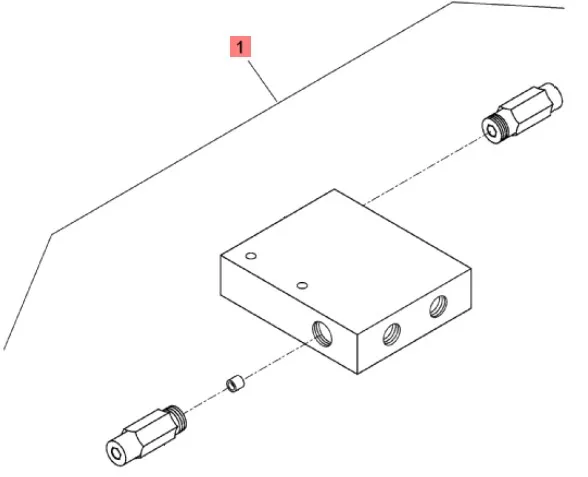 1